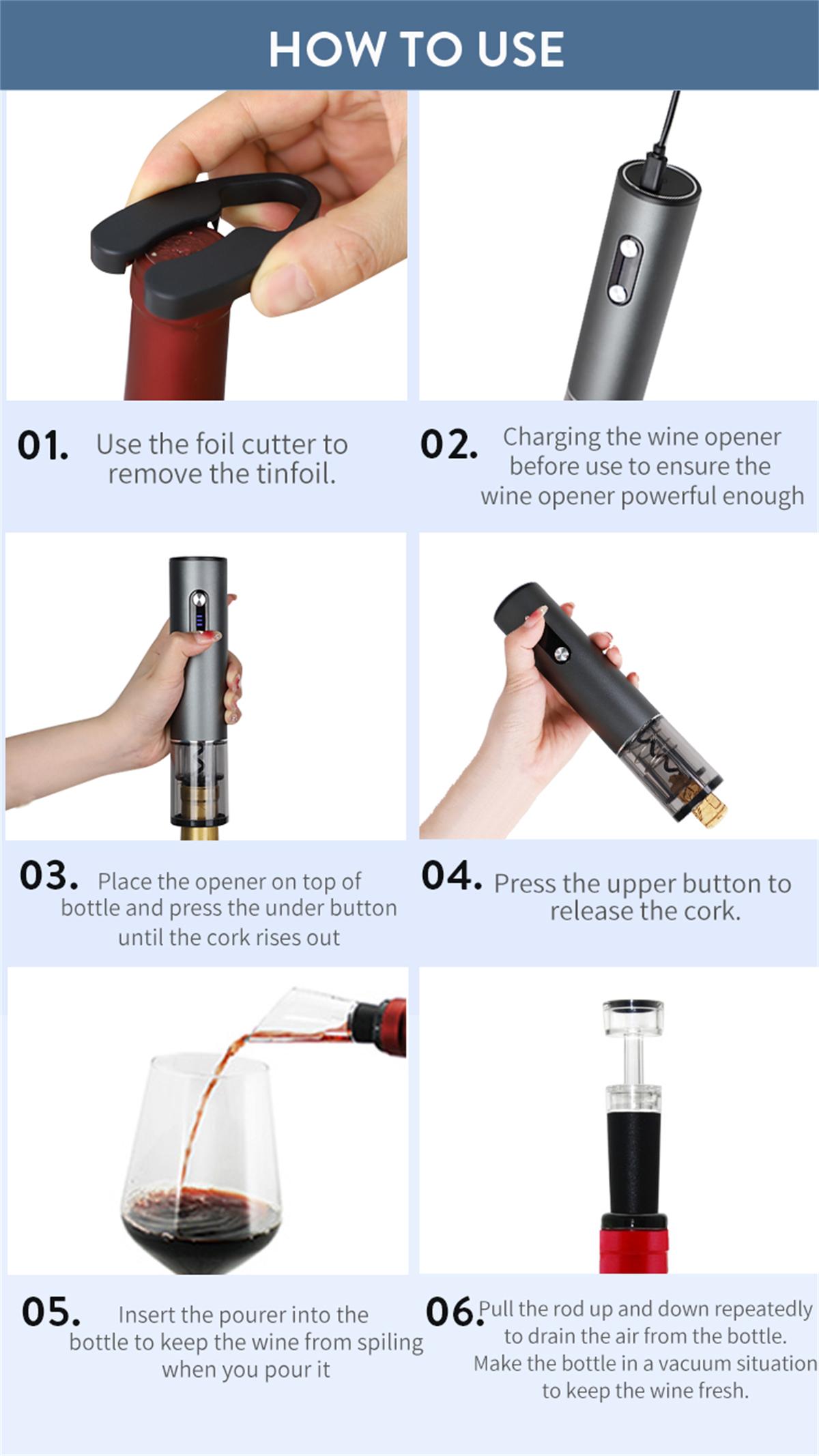 HOW TO USE

01. Use the foil cutter to remove the tinfoil.

02. Charging the wine opener before use to ensure the wine opener powerful enough

03. Place the opener on top of bottle and press the under button until the cork rises out

04. Press the upper button to release the cork.

05. Insert the pourer into the bottle to keep the wine from spiling when you pour it

06. Pull the rod up and down repeatedly to drain the air from the bottle. Make the bottle in a vacuum situation to keep the wine fresh.